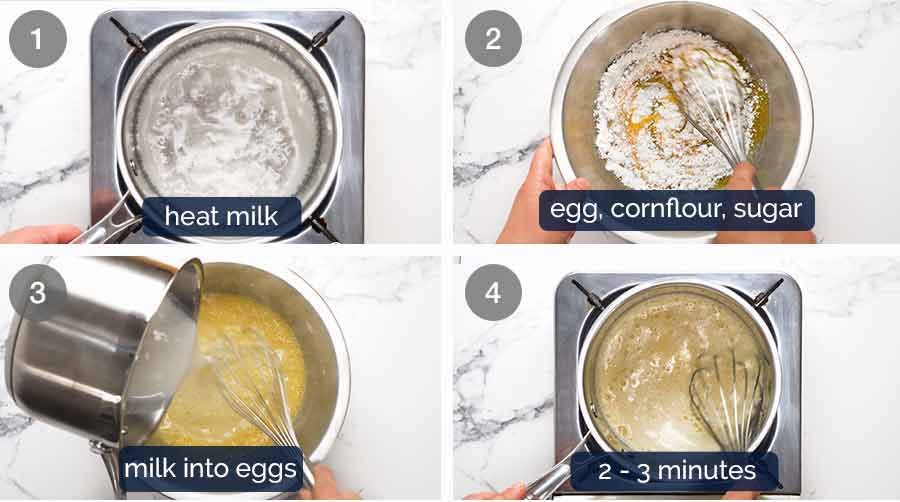 1
heat milk

2
egg, cornflour, sugar

3
milk into eggs

4
2 - 3 minutes