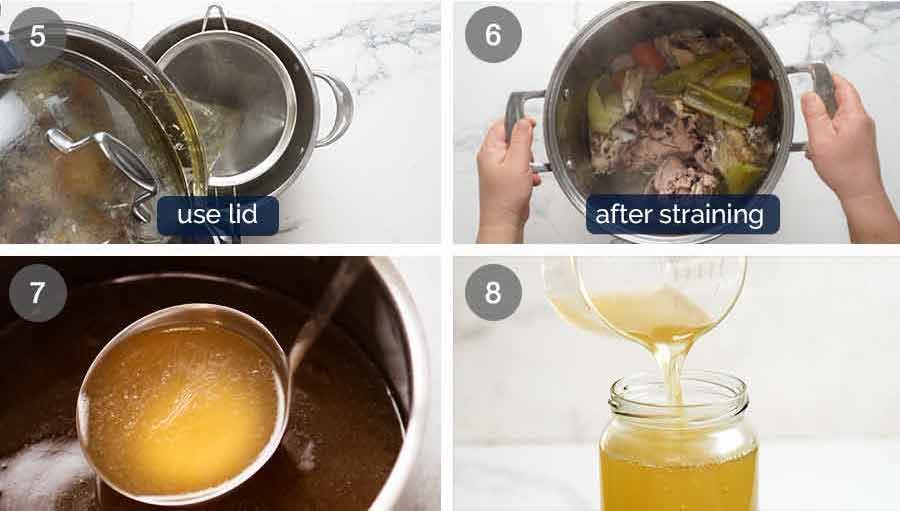 5

use lid

6

after straining

7

8