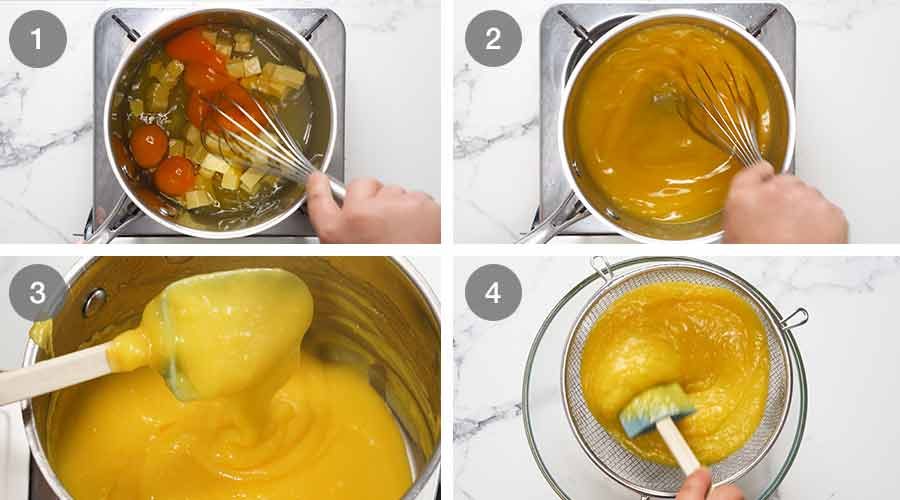 1
2
3
4