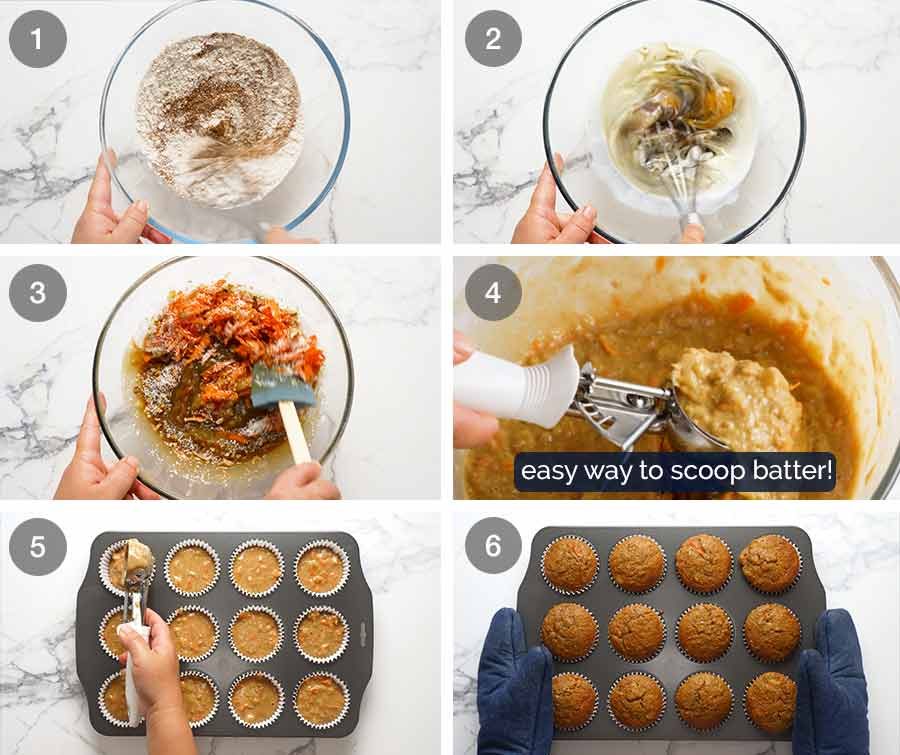 1

2

3

4

easy way to scoop batter!

5

6