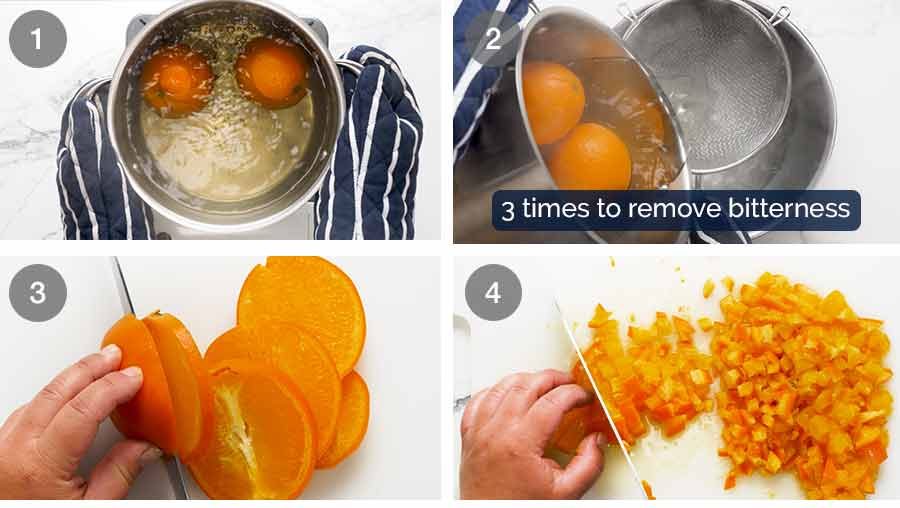 1

2

3 times to remove bitterness

3

4