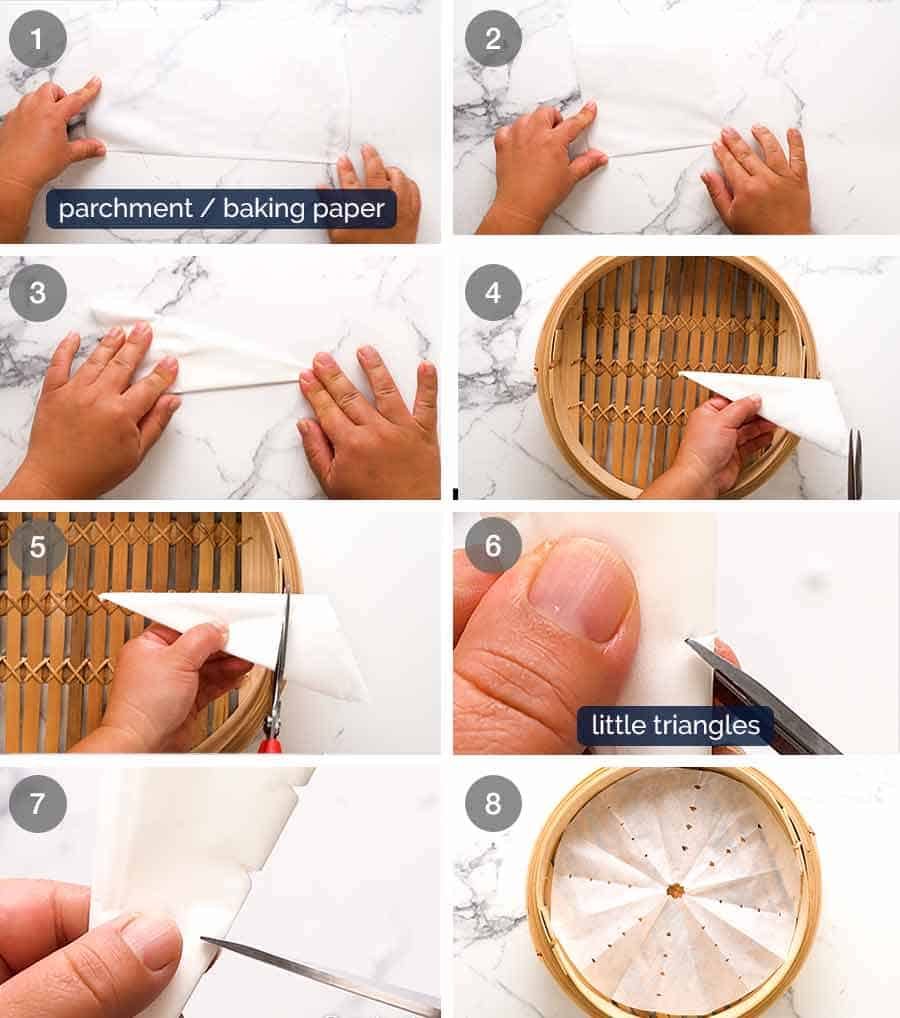 1
parchment / baking paper
2
3
4
5
6
little triangles
7
8