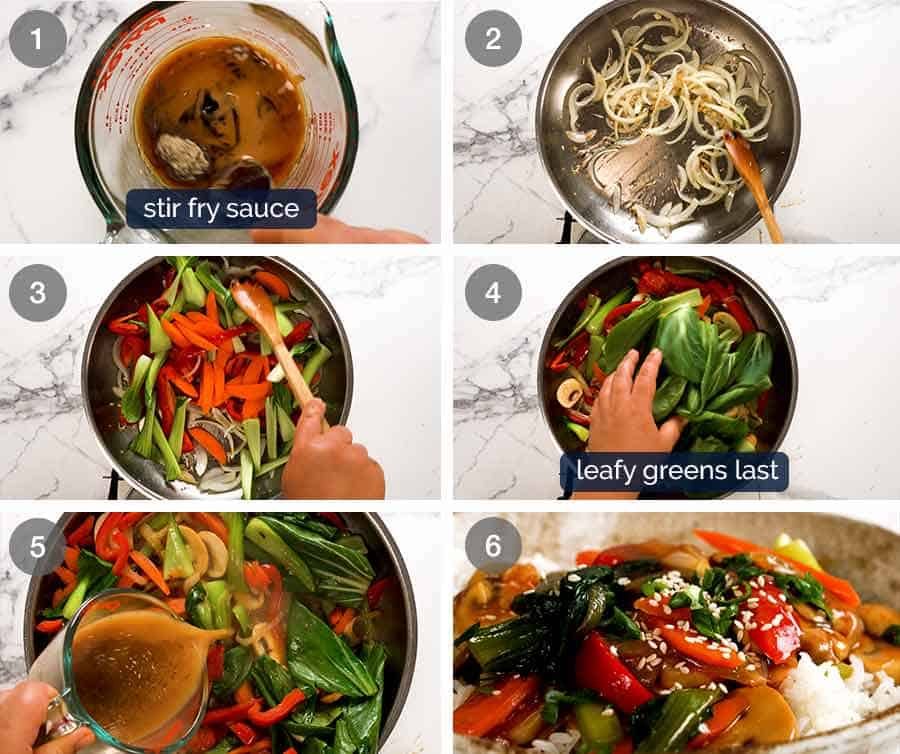 1
stir fry sauce
2
3
4
leafy greens last
5
6