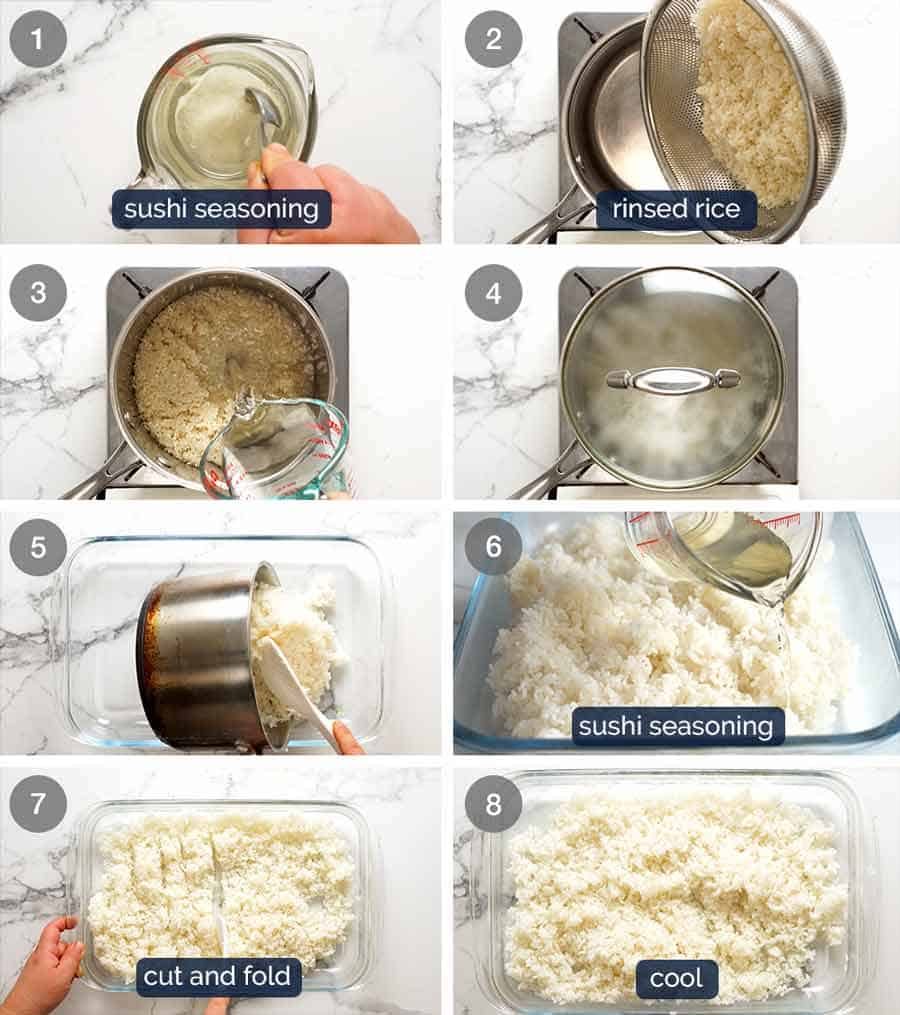 1
sushi seasoning

2
rinsed rice

3

4

5

6
sushi seasoning

7
cut and fold

8
cool