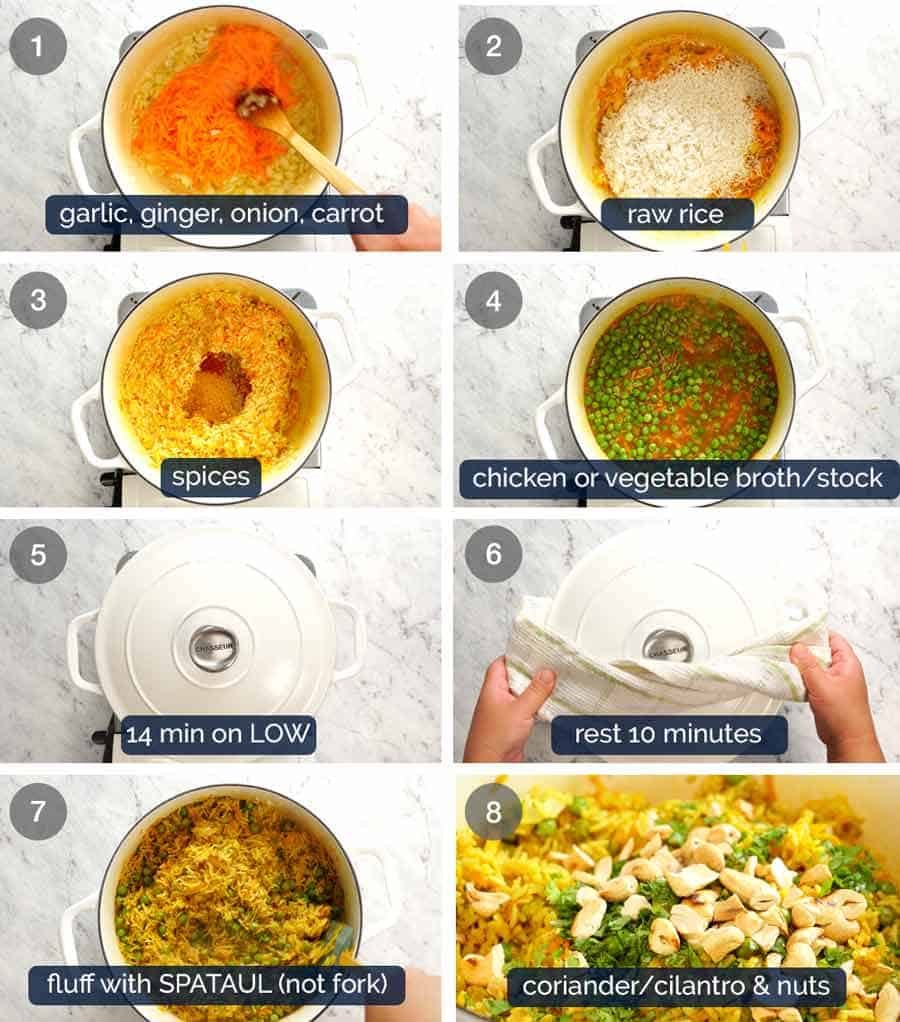 1
garlic, ginger, onion, carrot

2
raw rice

3
spices

4
chicken or vegetable broth/stock

5
CHASSEUR
14 min on LOW

6
CHASSEUR
rest 10 minutes

7
fluff with SPATAUL (not fork)

8
coriander/cilantro & nuts